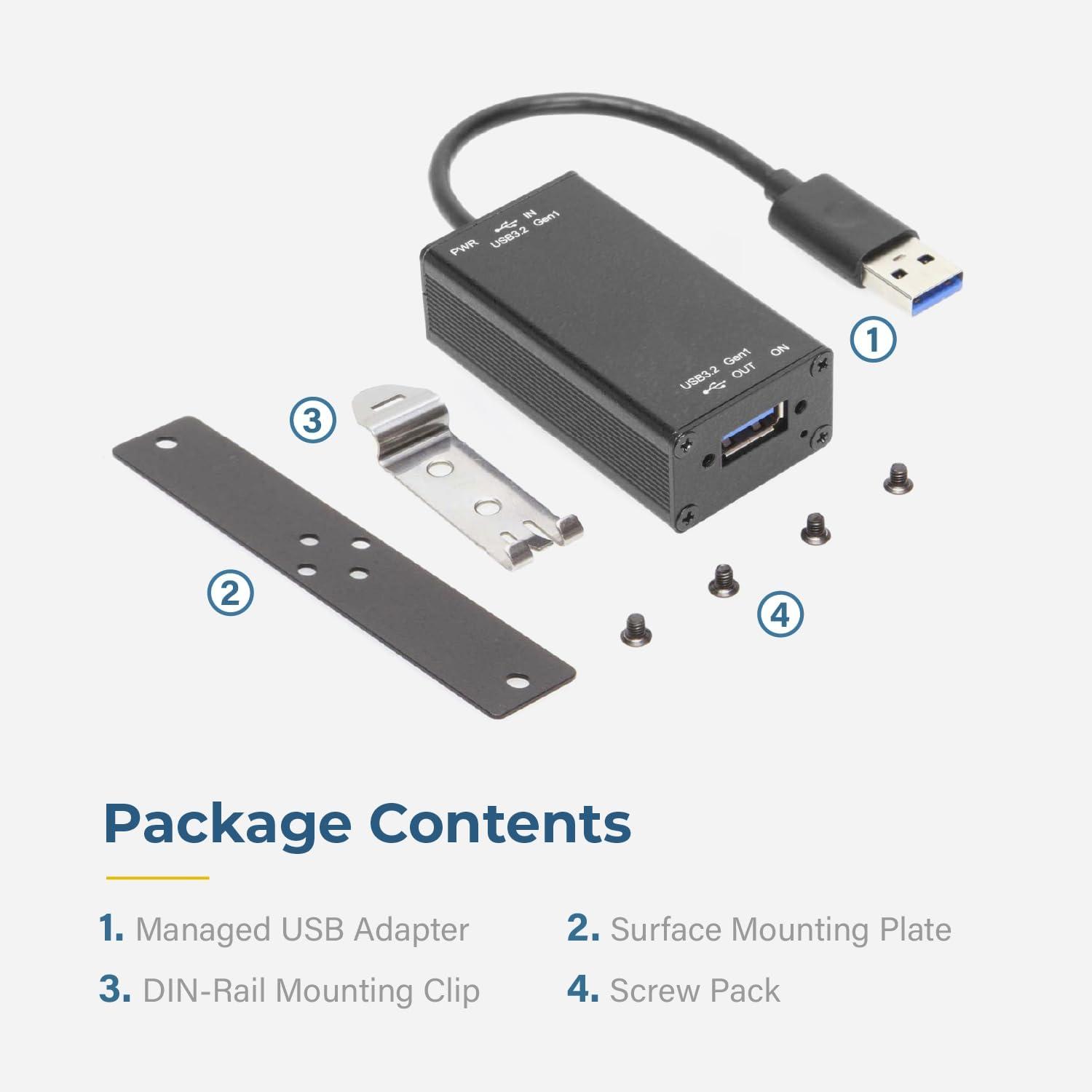 PWR IN USB3.2 Gen1

USB3.2 Gen1 OUT ON

1

3

2

4

Package Contents

1. Managed USB Adapter

2. Surface Mounting Plate

3. DIN-Rail Mounting Clip

4. Screw Pack